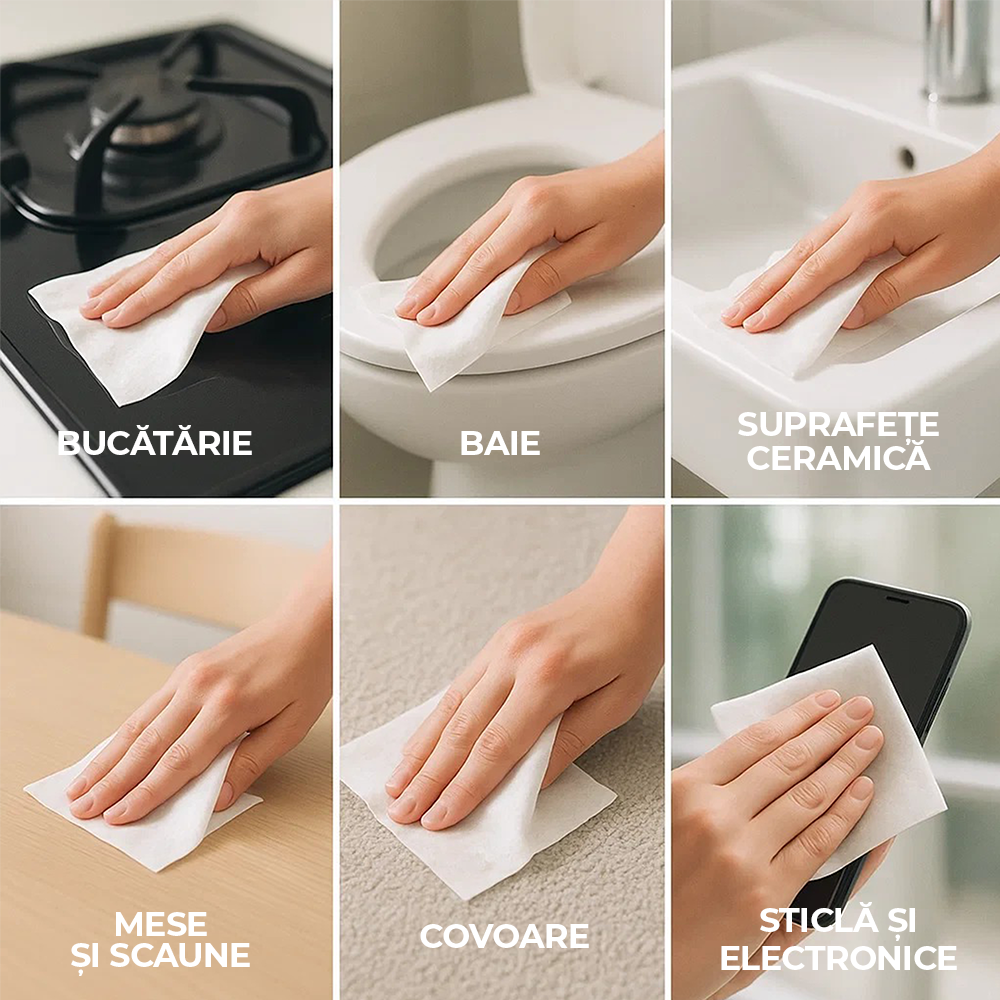 BUCĂTĂRIE

BAIE

SUPRAFEȚE CERAMICĂ

MESE ȘI SCAUNE

COVOARE

STICLĂ ȘI ELECTRONICE