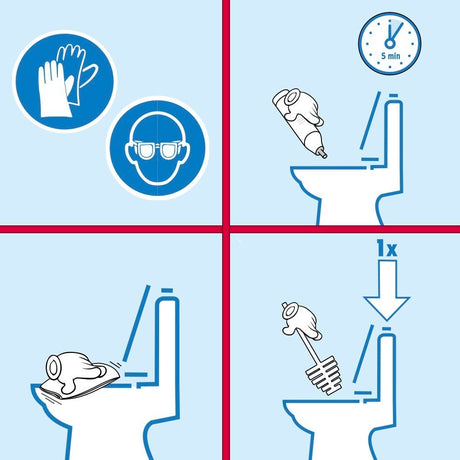 5 min

1x